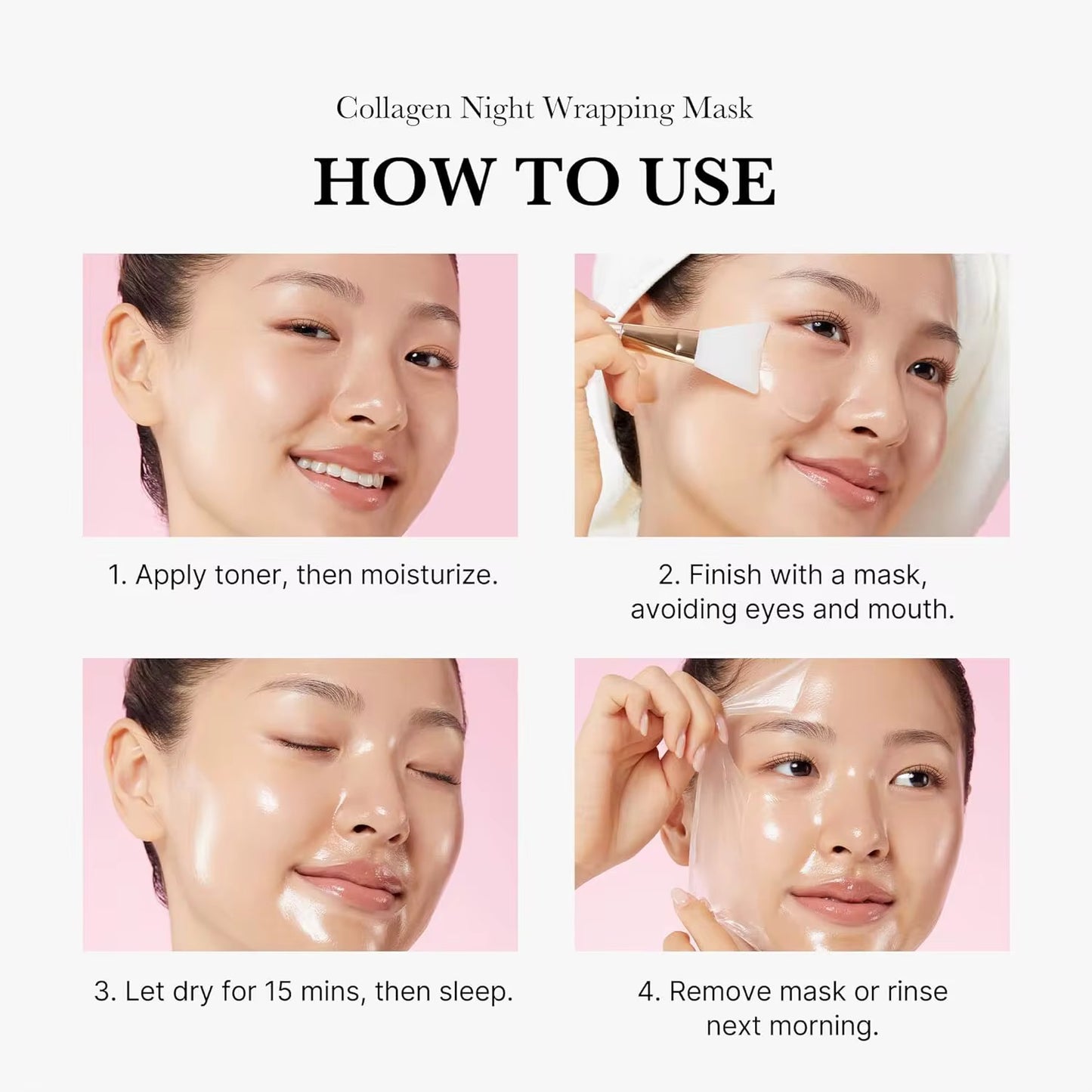 Collagen Night Wrapping Mask

HOW TO USE

1. Apply toner, then moisturize.

2. Finish with a mask, avoiding eyes and mouth.

3. Let dry for 15 mins, then sleep.

4. Remove mask or rinse next morning.